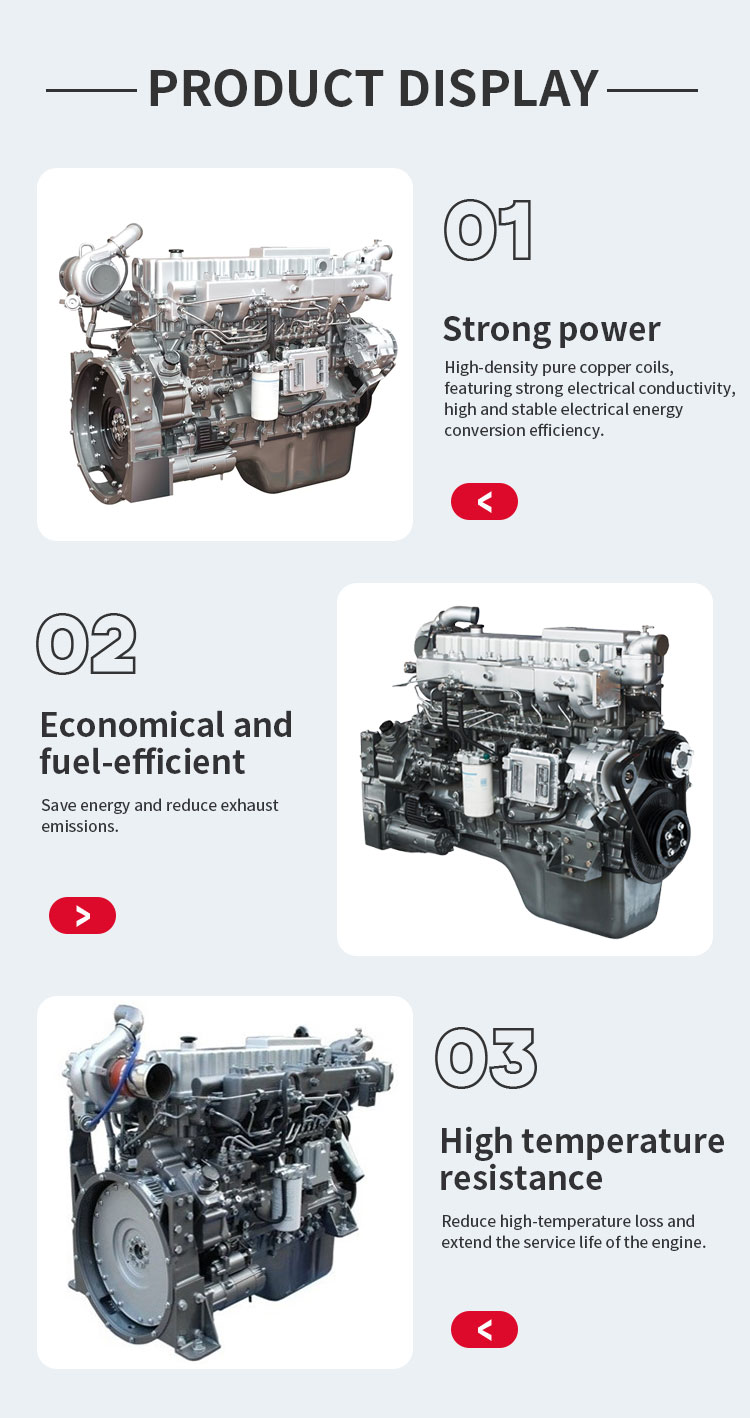 PRODUCT DISPLAY

01

Strong power

High-density pure copper coils, featuring strong electrical conductivity, high and stable electrical energy conversion efficiency.

<

02

Economical and fuel-efficient

Save energy and reduce exhaust emissions.

>

03

High temperature resistance

Reduce high-temperature loss and extend the service life of the engine.

<