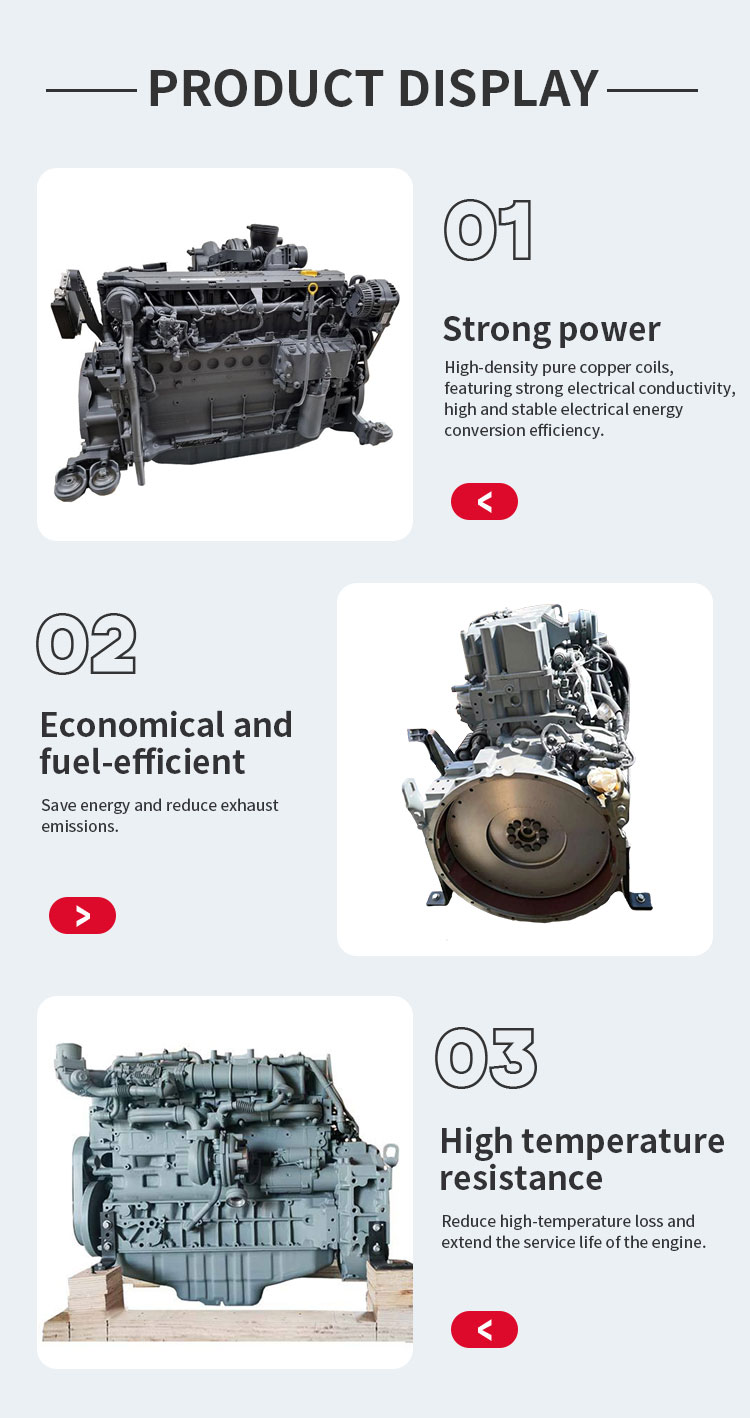 PRODUCT DISPLAY

01

Strong power

High-density pure copper coils, featuring strong electrical conductivity, high and stable electrical energy conversion efficiency.

<

02

Economical and fuel-efficient

Save energy and reduce exhaust emissions.

>

03

High temperature resistance

Reduce high-temperature loss and extend the service life of the engine.

<