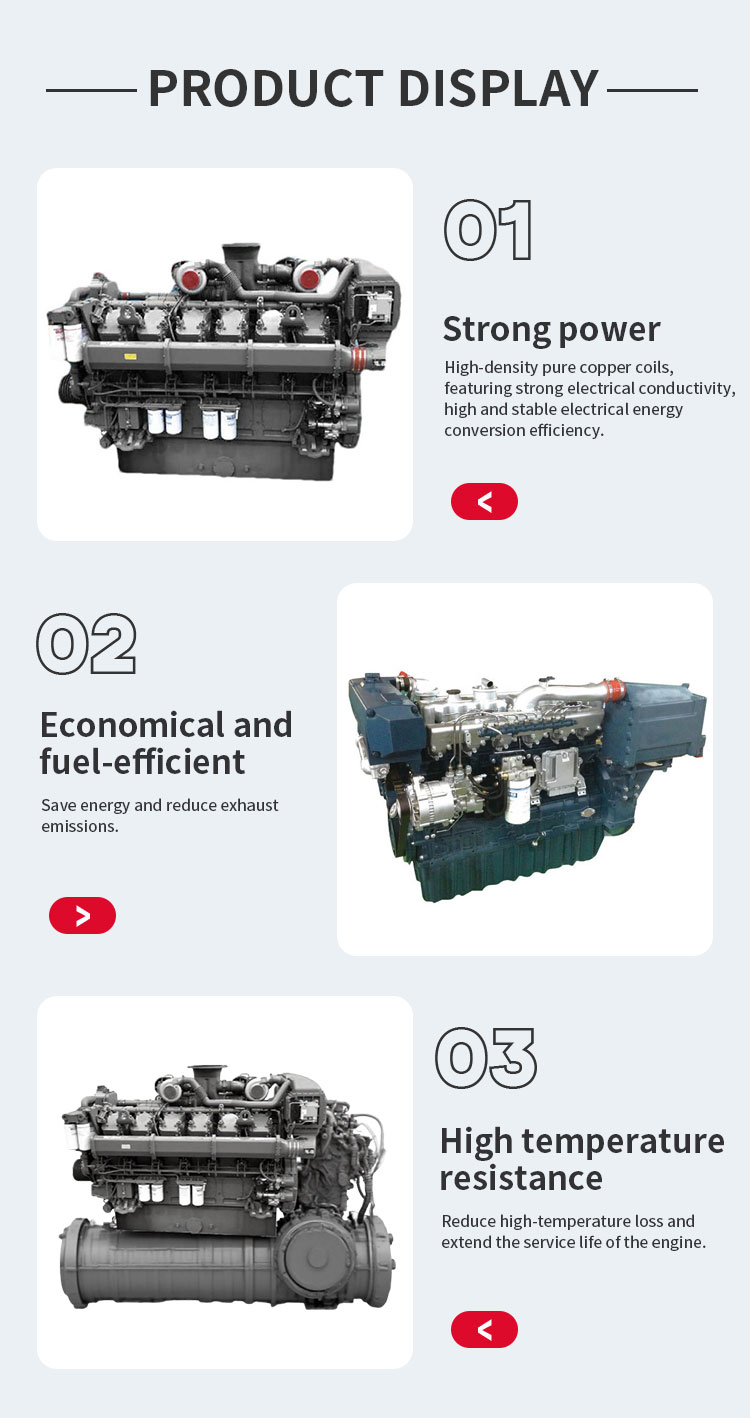 PRODUCT DISPLAY

01

Strong power

High-density pure copper coils, featuring strong electrical conductivity, high and stable electrical energy conversion efficiency.

<

02

Economical and fuel-efficient

Save energy and reduce exhaust emissions.

>

03

High temperature resistance

Reduce high-temperature loss and extend the service life of the engine.

<