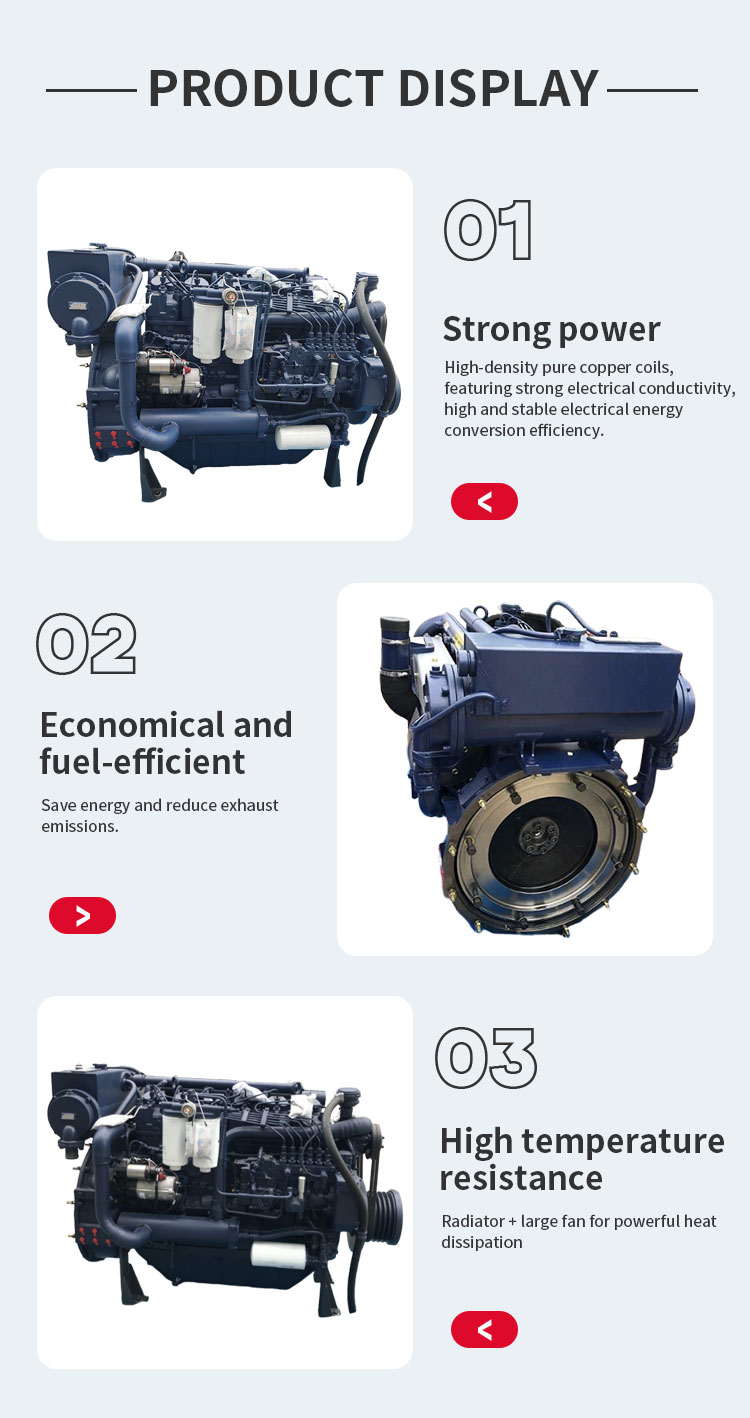 PRODUCT DISPLAY

01

Strong power

High-density pure copper coils, featuring strong electrical conductivity, high and stable electrical energy conversion efficiency.

<

02

Economical and fuel-efficient

Save energy and reduce exhaust emissions.

>

03

High temperature resistance

Radiator + large fan for powerful heat dissipation

<