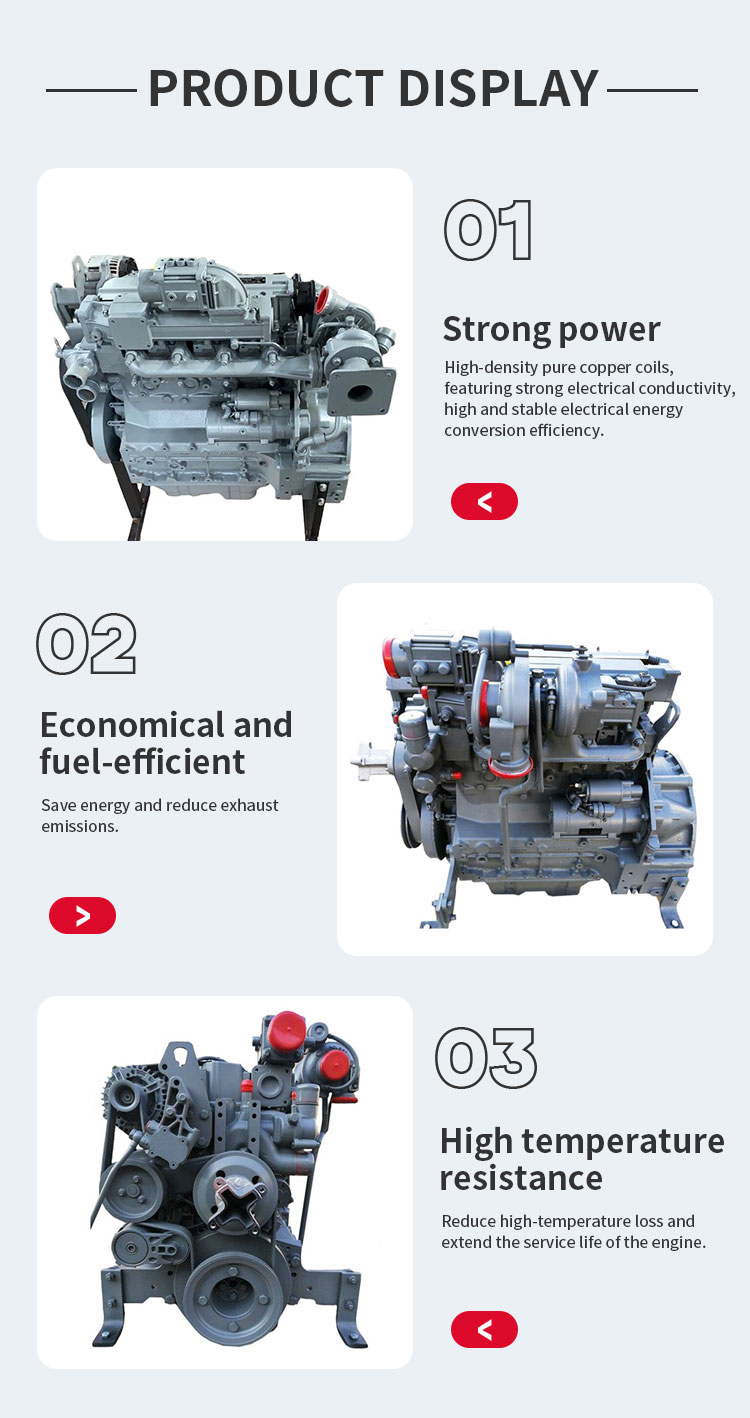 PRODUCT DISPLAY

01

Strong power

High-density pure copper coils, featuring strong electrical conductivity, high and stable electrical energy conversion efficiency.

<

02

Economical and fuel-efficient

Save energy and reduce exhaust emissions.

>

03

High temperature resistance

Reduce high-temperature loss and extend the service life of the engine.

<