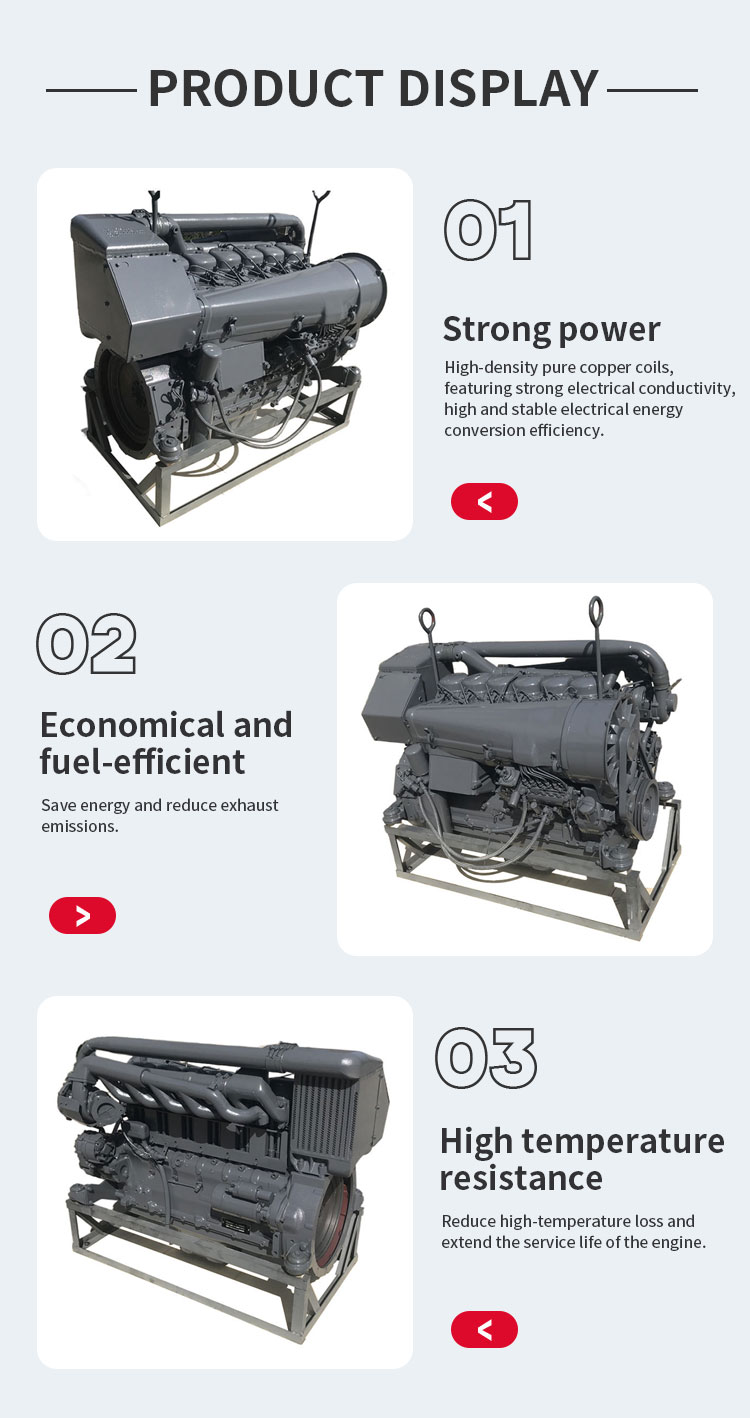 PRODUCT DISPLAY

01

Strong power

High-density pure copper coils, featuring strong electrical conductivity, high and stable electrical energy conversion efficiency.

<

02

Economical and fuel-efficient

Save energy and reduce exhaust emissions.

>

03

High temperature resistance

Reduce high-temperature loss and extend the service life of the engine.

<