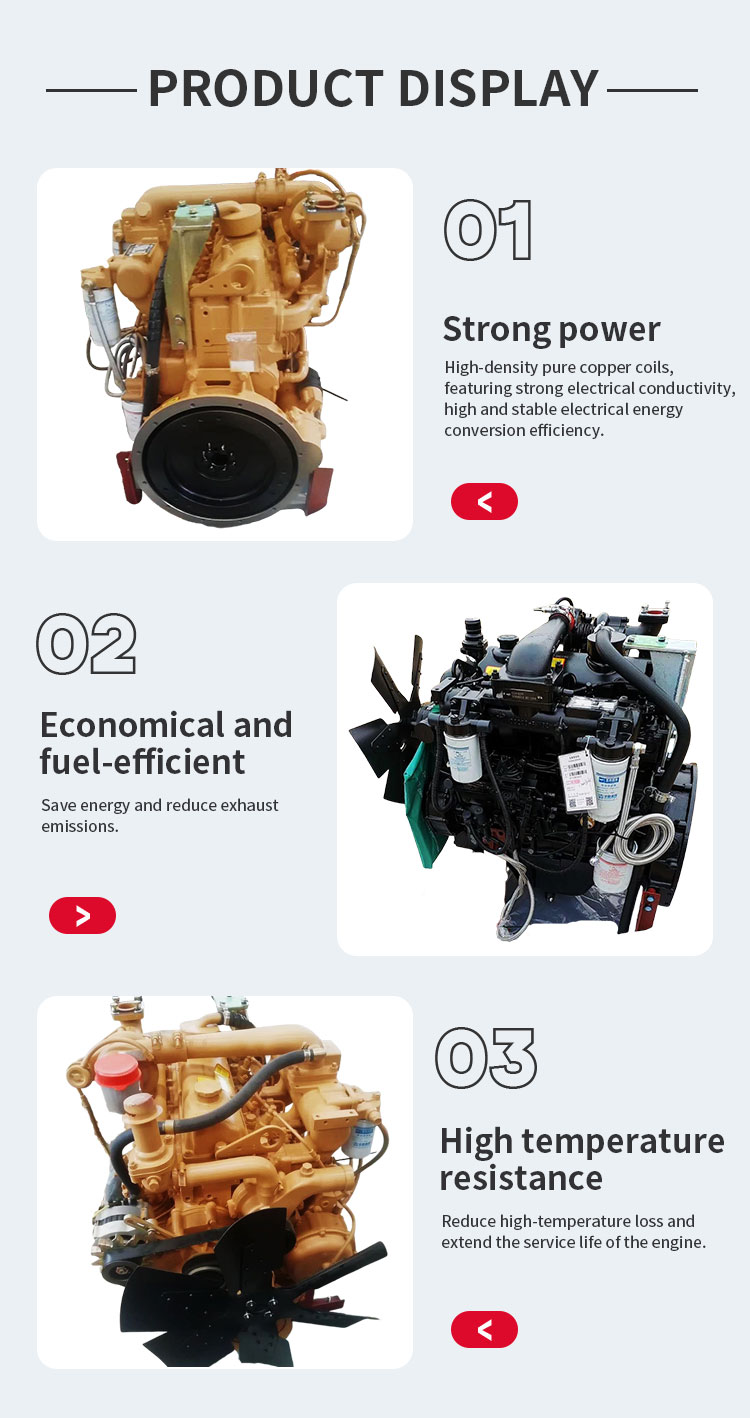 PRODUCT DISPLAY

01

Strong power

High-density pure copper coils, featuring strong electrical conductivity, high and stable electrical energy conversion efficiency.

<

02

Economical and fuel-efficient

Save energy and reduce exhaust emissions.

>

03

High temperature resistance

Reduce high-temperature loss and extend the service life of the engine.

<